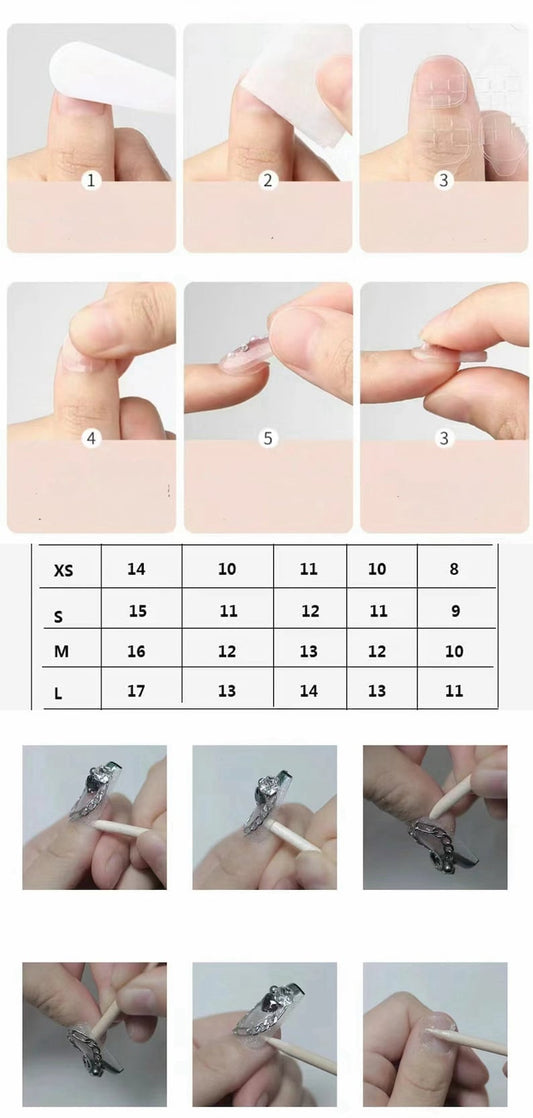 1 2 3

4 5 3

| XS | 14 | 10 | 11 | 10 | 8 |
|---|---|---|---|---|---|
| S | 15 | 11 | 12 | 11 | 9 |
| M | 16 | 12 | 13 | 12 | 10 |
| L | 17 | 13 | 14 | 13 | 11 |