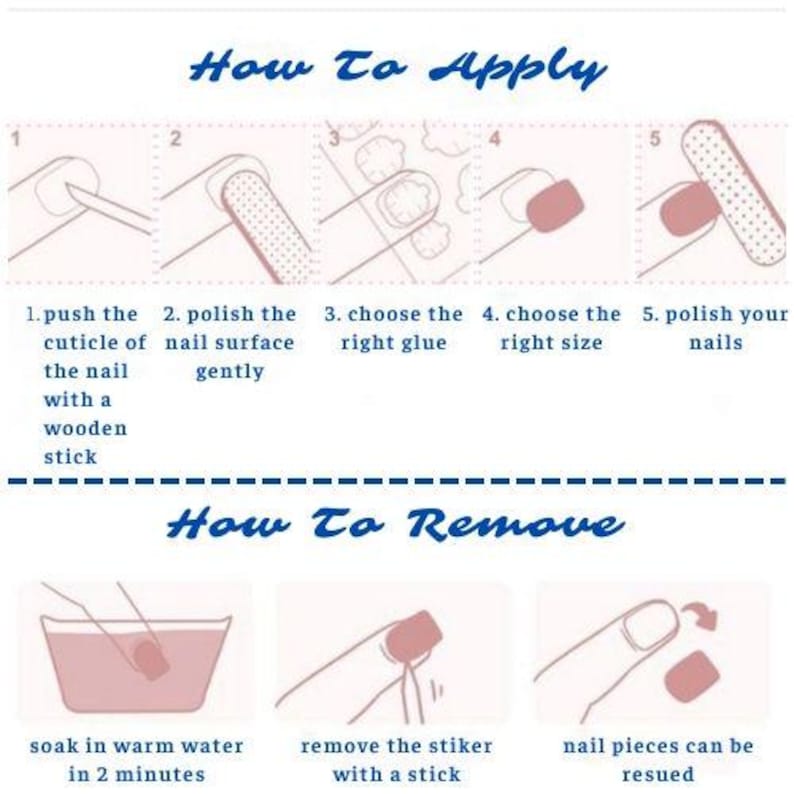 How To Apply

1

2

3

4

5

1. push the cuticle of the nail with a wooden stick

2. polish the nail surface gently

3. choose the right glue

4. choose the right size

5. polish your nails

How To Remove

soak in warm water in 2 minutes

remove the stiker with a stick

nail pieces can be resued