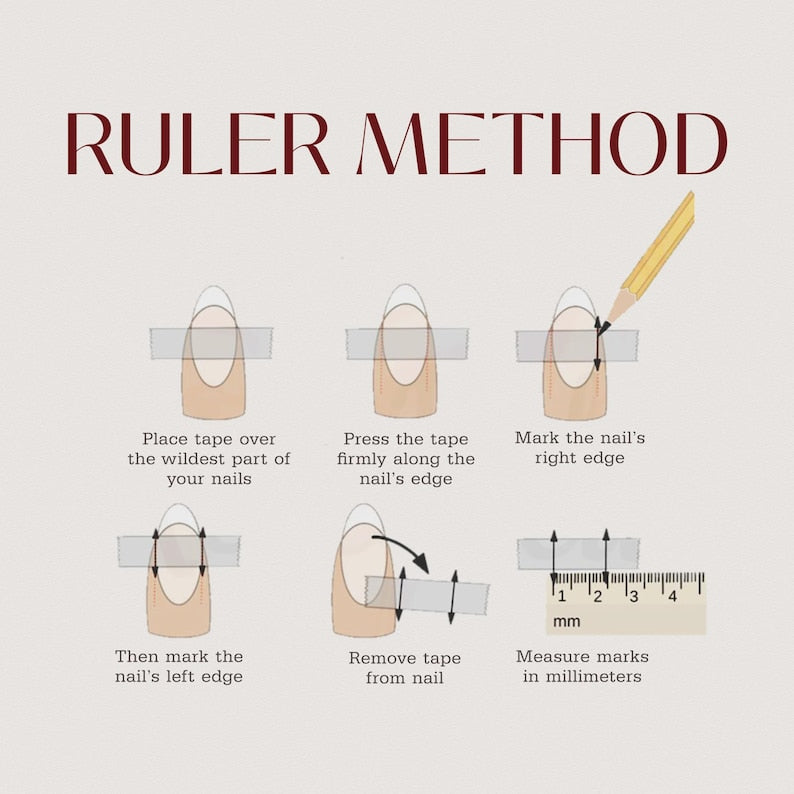 RULER METHOD

Place tape over the wildest part of your nails

Press the tape firmly along the nail's edge

Mark the nail's right edge

Then mark the nail's left edge

Remove tape from nail

1 2 3 4
mm

Measure marks in millimeters